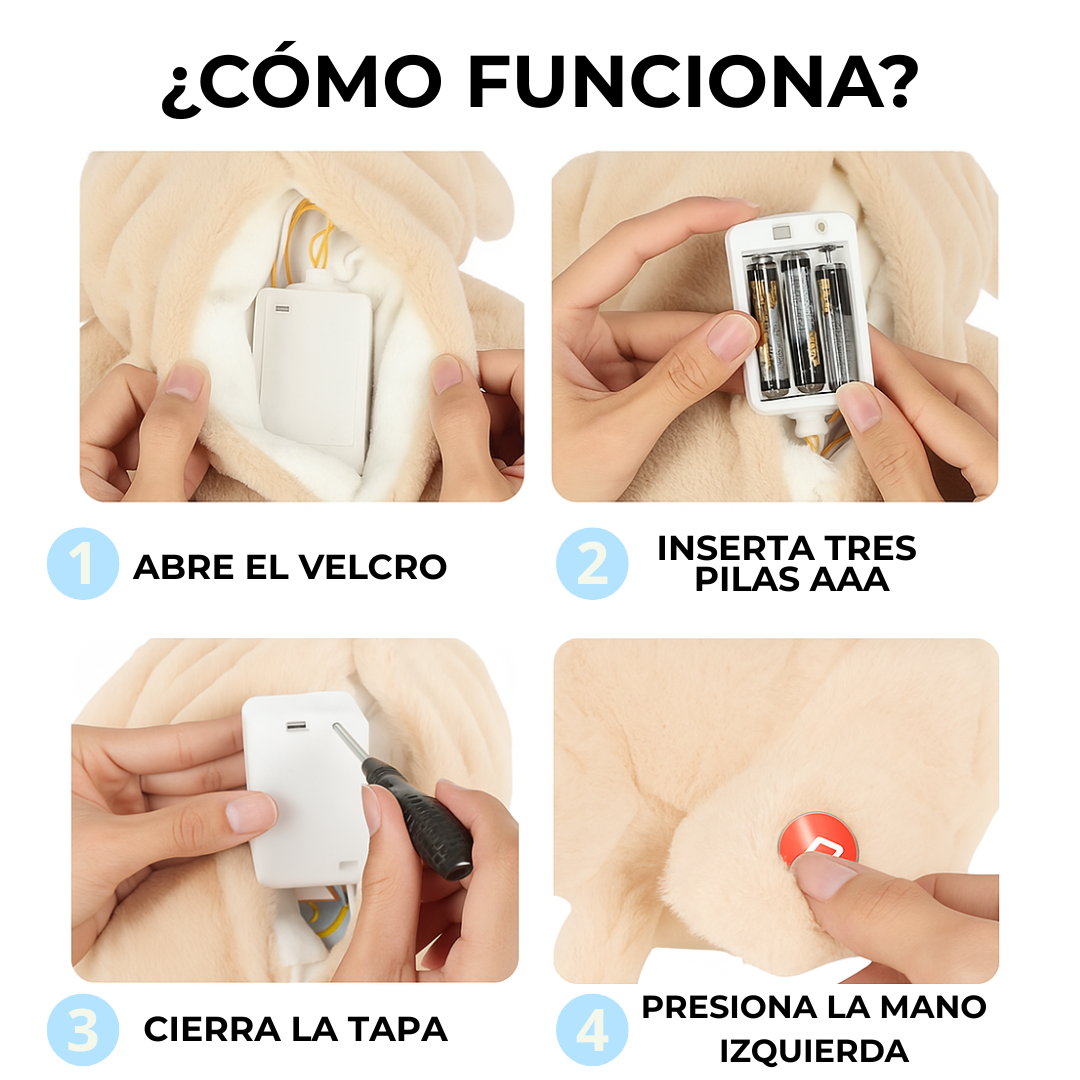 ¿CÓMO FUNCIONA?

1 ABRE EL VELCRO

2 INSERTA TRES PILAS AAA

3 CIERRA LA TAPA

4 PRESIONA LA MANO IZQUIERDA