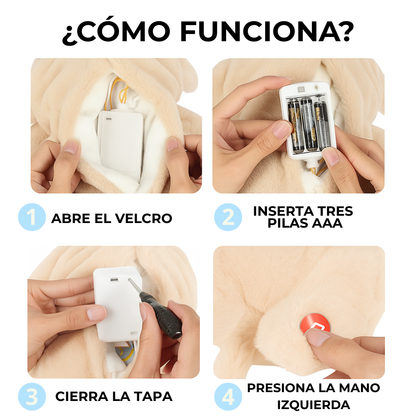 ¿CÓMO FUNCIONA?

1 ABRE EL VELCRO

2 INSERTA TRES PILAS AAA

3 CIERRA LA TAPA

4 PRESIONA LA MANO IZQUIERDA